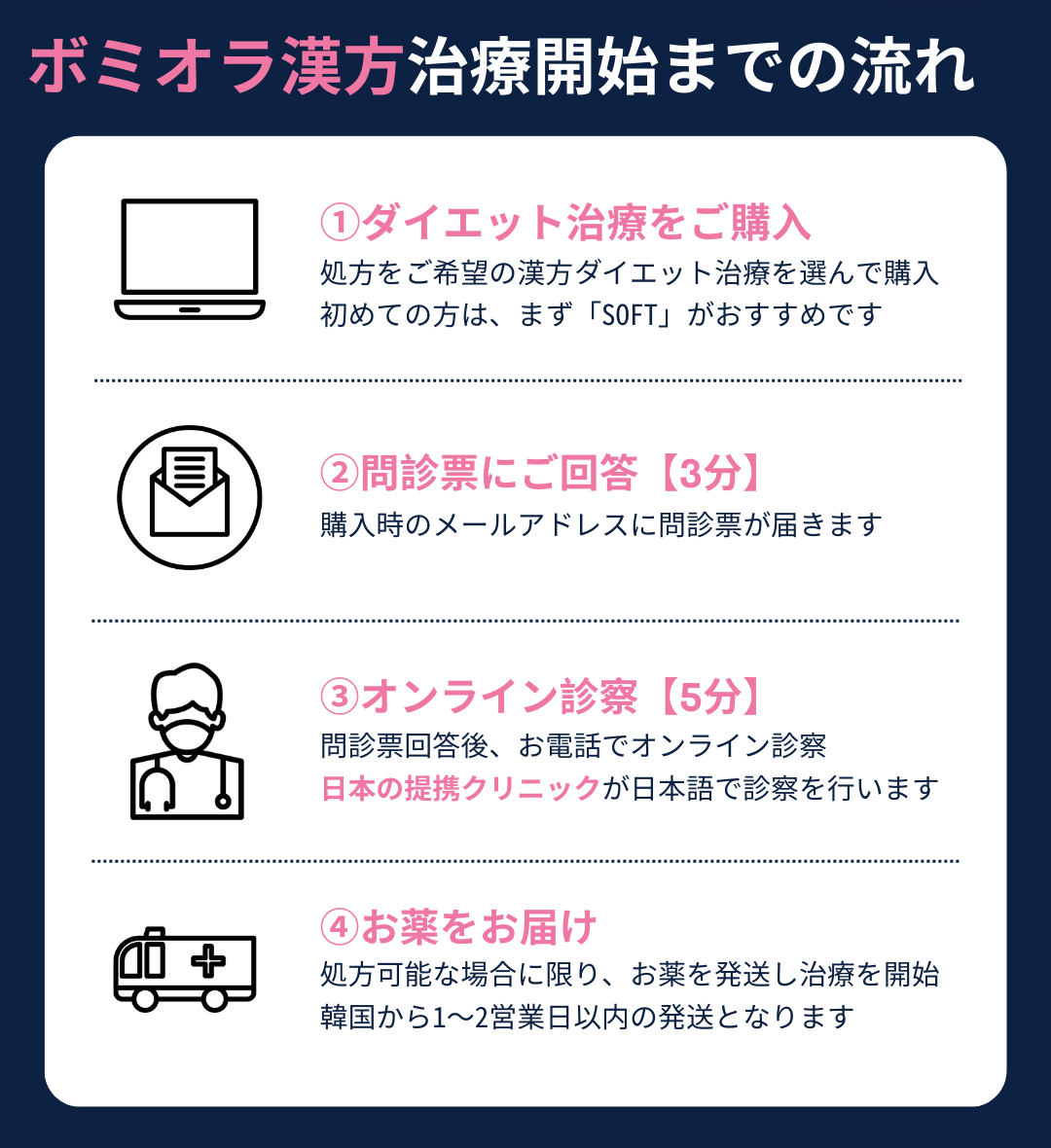 ボミオラ漢方治療開始までの流れ

①ダイエット治療をご購入

処方をご希望の漢方ダイエット治療を選んで購入
初めての方は、まず「SOFT」がおすすめです

②問診票にご回答【3分】

購入時のメールアドレスに問診票が届きます

③オンライン診察【5分】

問診票回答後、お電話でオンライン診察
日本の提携クリニックが日本語で診察を行います

④お薬をお届け

処方可能な場合に限り、お薬を発送し治療を開始
韓国から1〜2営業日以内の発送となります